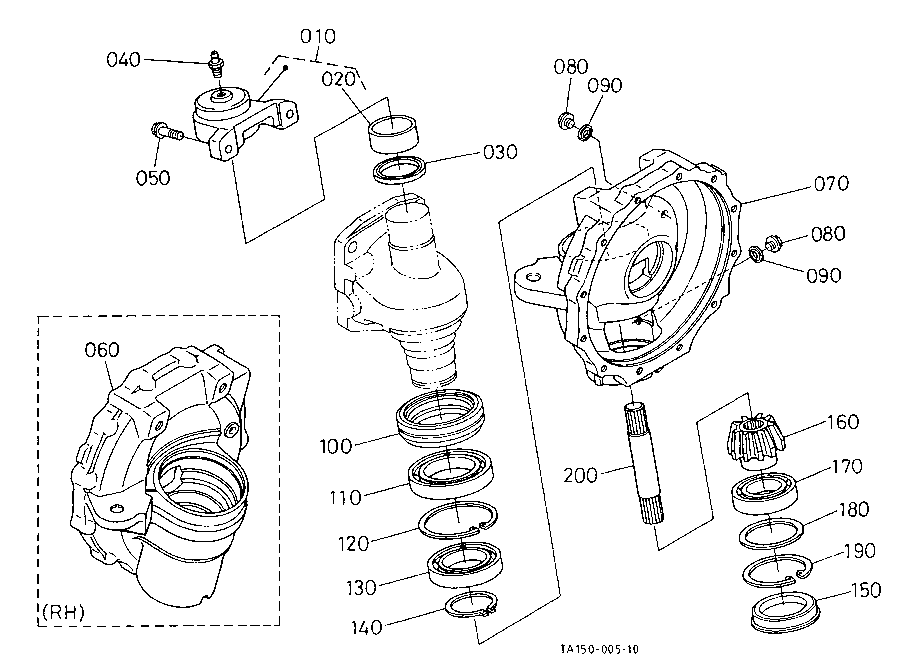 010
040
020
050
030
080
090
070
080
090
060
100
110
120
130
140
200
160
170
180
190
150
(RH)
TA150-005-10